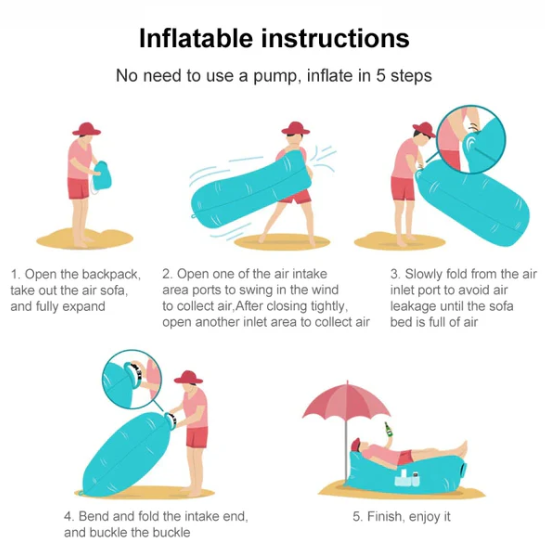 Inflatable instructions

No need to use a pump, inflate in 5 steps

1. Open the backpack, take out the air sofa, and fully expand

2. Open one of the air intake area ports to swing in the wind to collect air,After closing tightly, open another inlet area to collect air

3. Slowly fold from the air inlet port to avoid air leakage until the sofa bed is full of air

4. Bend and fold the intake end, and buckle the buckle

5. Finish, enjoy it