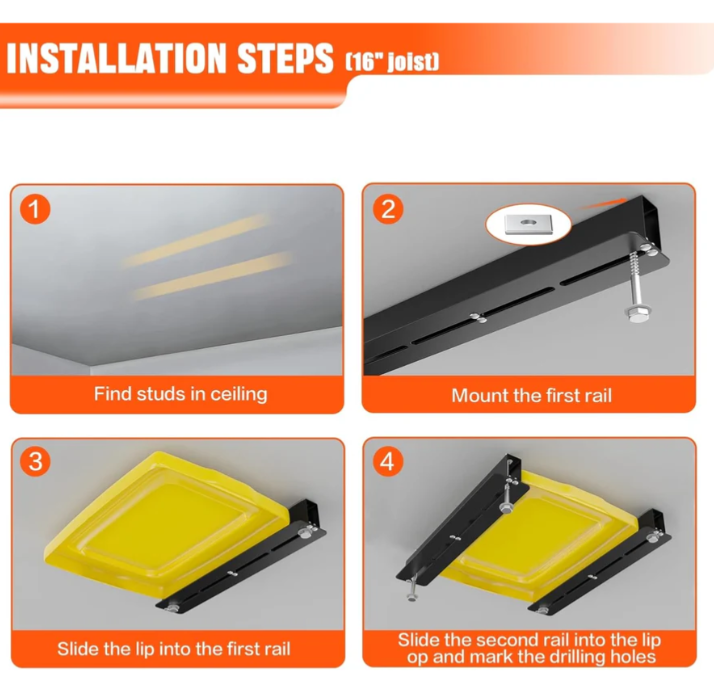 INSTALLATION STEPS (16" joist)

1

Find studs in ceiling

2

Mount the first rail

3

Slide the lip into the first rail

4

Slide the second rail into the lip op and mark the drilling holes