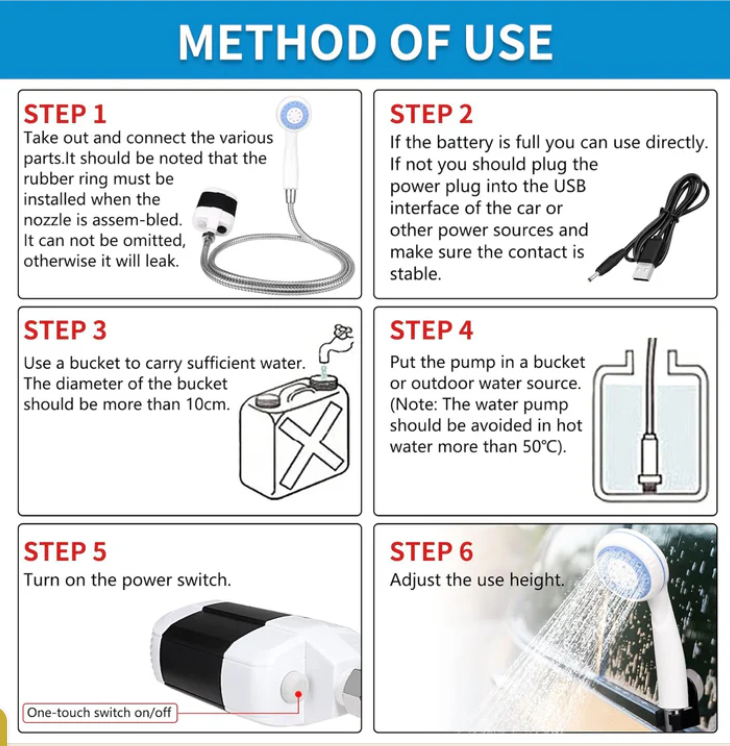 METHOD OF USE

STEP 1
Take out and connect the various parts.It should be noted that the rubber ring must be installed when the nozzle is assem-bled. It can not be omitted, otherwise it will leak.

STEP 2
If the battery is full you can use directly. If not you should plug the power plug into the USB interface of the car or other power sources and make sure the contact is stable.

STEP 3
Use a bucket to carry sufficient water. The diameter of the bucket should be more than 10cm.

STEP 4
Put the pump in a bucket or outdoor water source. (Note: The water pump should be avoided in hot water more than 50°C).

STEP 5
Turn on the power switch.

One-touch switch on/off

STEP 6
Adjust the use height.