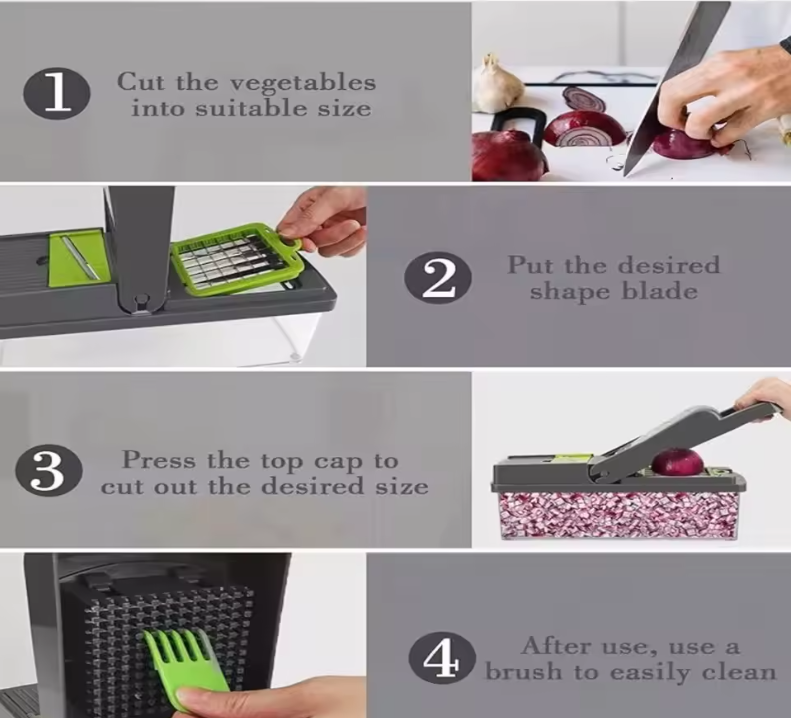 1 Cut the vegetables into suitable size

2 Put the desired shape blade

3 Press the top cap to cut out the desired size

4 After use, use a brush to easily clean