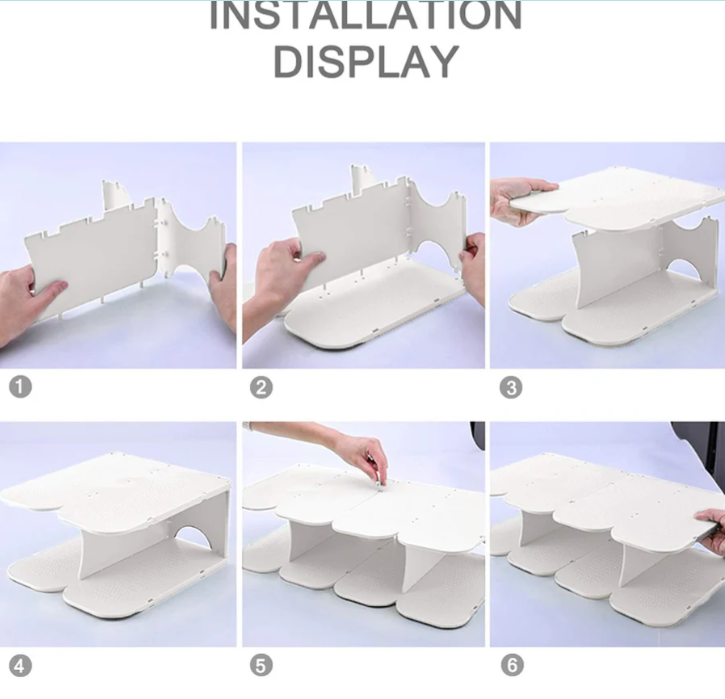 INSTALLATION
DISPLAY

1

2

3

4

5

6