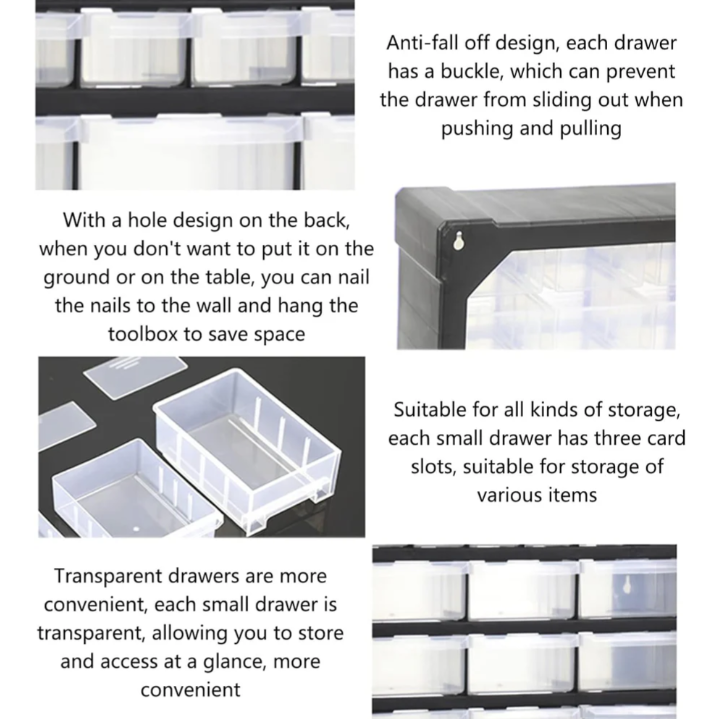 Anti-fall off design, each drawer has a buckle, which can prevent the drawer from sliding out when pushing and pulling

With a hole design on the back, when you don't want to put it on the ground or on the table, you can nail the nails to the wall and hang the toolbox to save space

Suitable for all kinds of storage, each small drawer has three card slots, suitable for storage of various items

Transparent drawers are more convenient, each small drawer is transparent, allowing you to store and access at a glance, more convenient