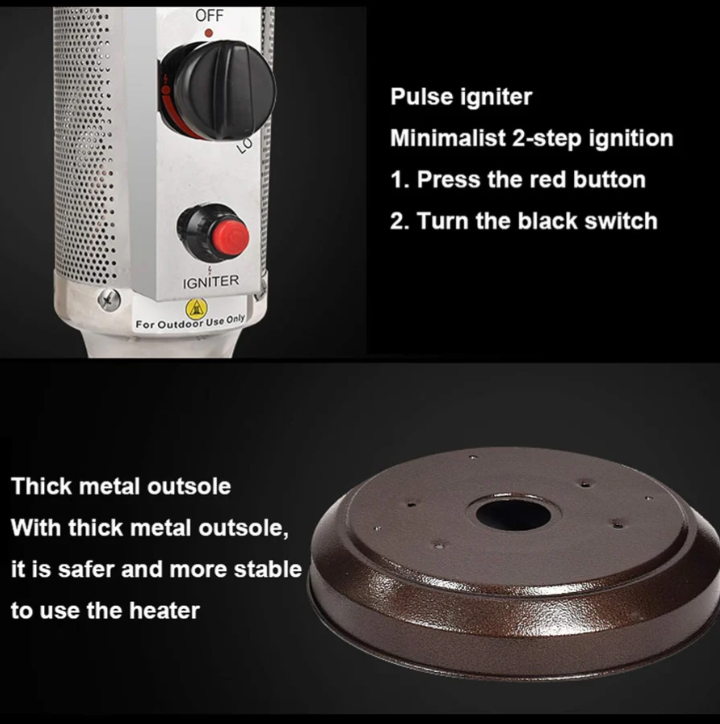 OFF

LO

IGNITER

For Outdoor Use Only

Pulse igniter

Minimalist 2-step ignition

1. Press the red button

2. Turn the black switch

Thick metal outsole

With thick metal outsole, it is safer and more stable to use the heater