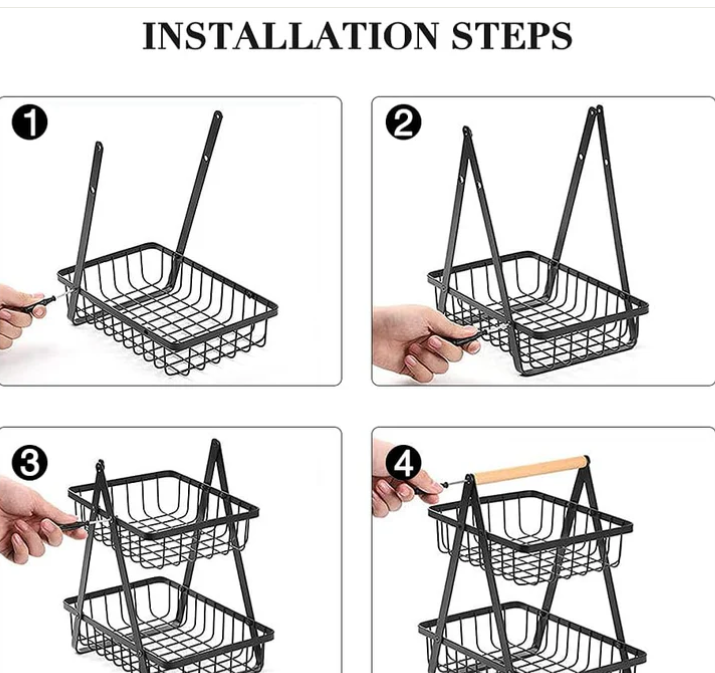 INSTALLATION STEPS

1

2

3

4