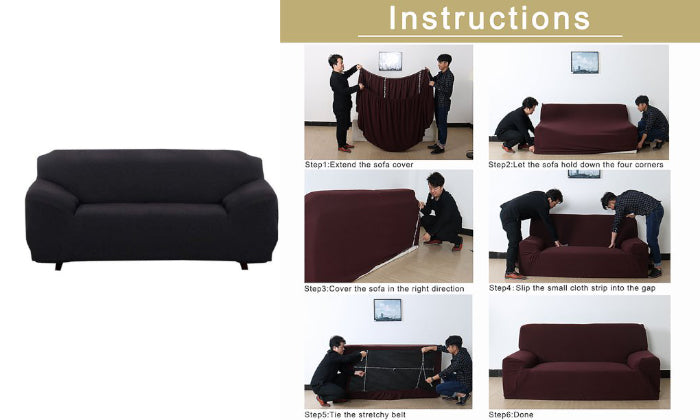 Instructions

Step1:Extend the sofa cover

Step2:Let the sofa hold down the four corners

Step3:Cover the sofa in the right direction

Step4:Slip the small cloth strip into the gap

Step5:Tie the stretchy belt

Step6:Done